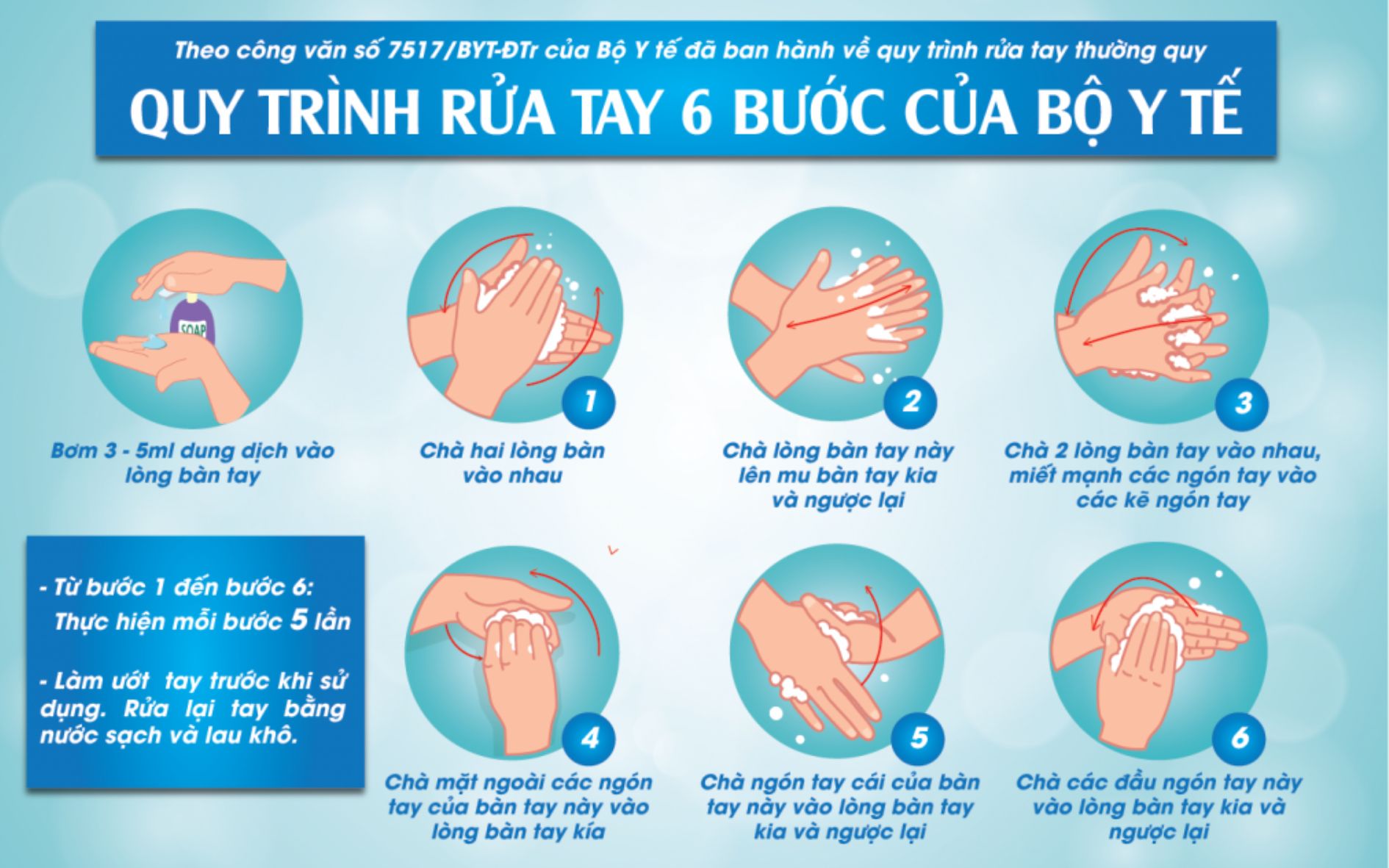 Theo công văn số 7517/BYT-ĐTr của Bộ Y tế đã ban hành về quy trình rửa tay thường quy

QUY TRÌNH RỬA TAY 6 BƯỚC CỦA BỘ Y TẾ

SOAP

Bơm 3 - 5ml dung dịch vào lòng bàn tay

1

Chà hai lòng bàn vào nhau

2

Chà lòng bàn tay này lên mu bàn tay kia và ngược lại

3

Chà 2 lòng bàn tay vào nhau, miết mạnh các ngón tay vào các kẽ ngón tay

- Từ bước 1 đến bước 6: Thực hiện mỗi bước 5 lần

- Làm ướt tay trước khi sử dụng. Rửa lại tay bằng nước sạch và lau khô.

4

Chà mặt ngoài các ngón tay của bàn tay này vào lòng bàn tay kía

5

Chà ngón tay cái của bàn tay này vào lòng bàn tay kia và ngược lại

6

Chà các đầu ngón tay này vào lòng bàn tay kia và ngược lại